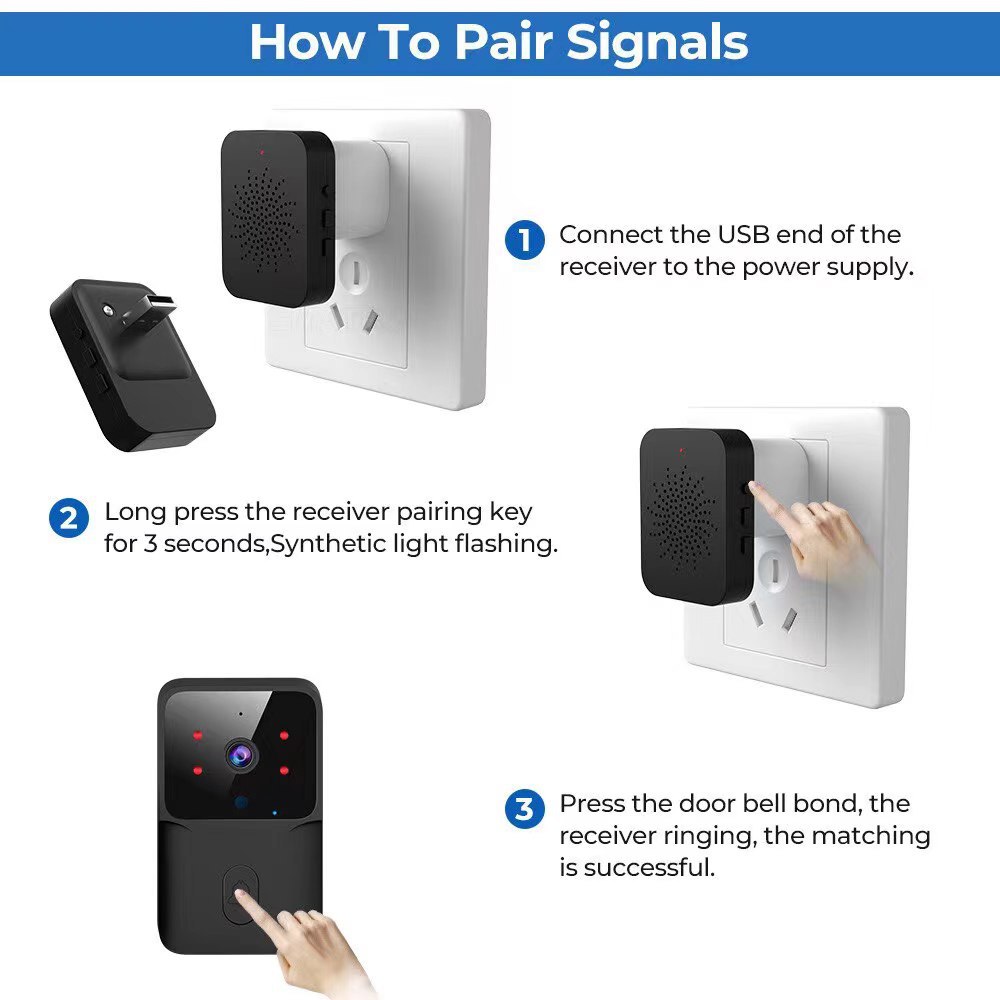 How To Pair Signals

1 Connect the USB end of the receiver to the power supply.

2 Long press the receiver pairing key for 3 seconds,Synthetic light flashing.

3 Press the door bell bond, the receiver ringing, the matching is successful.