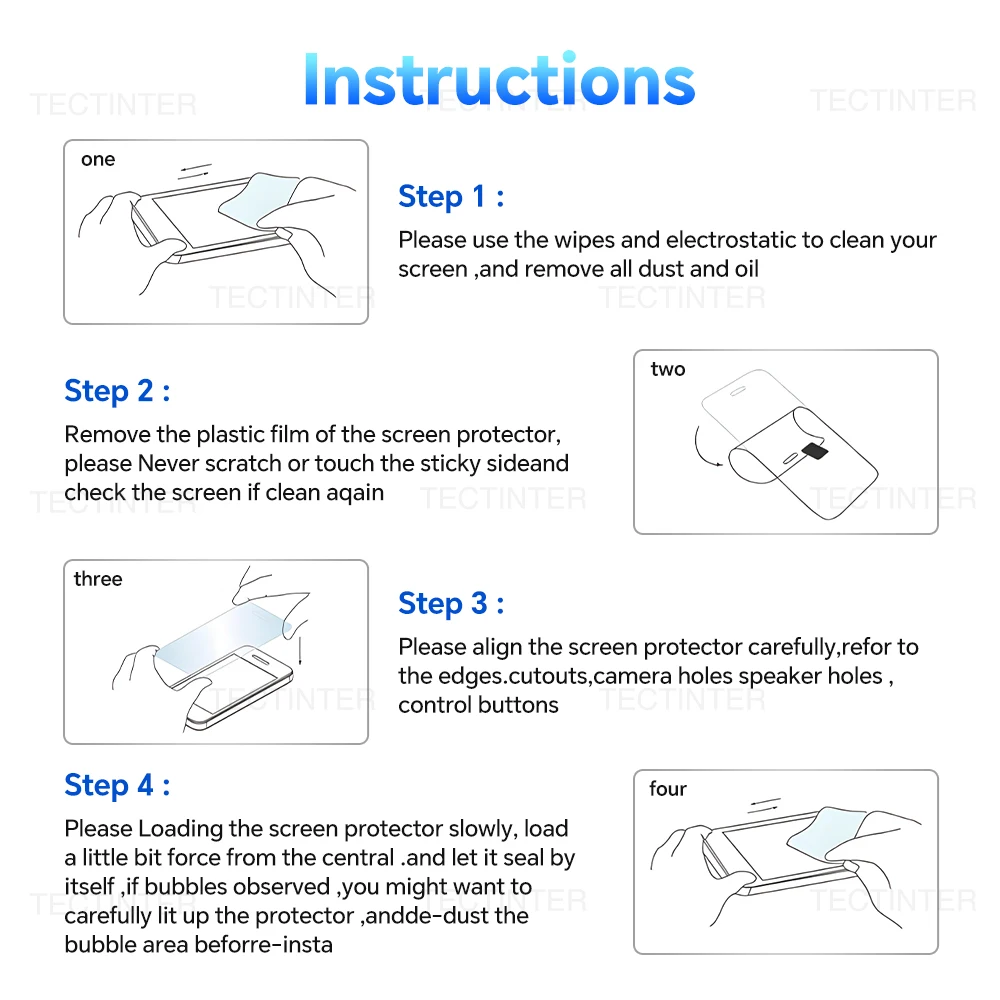 Instructions

TECTINTER

one

Step 1 :

Please use the wipes and electrostatic to clean your screen ,and remove all dust and oil

Step 2 :

Remove the plastic film of the screen protector, please Never scratch or touch the sticky sideand check the screen if clean aqain

two

three

Step 3 :

Please align the screen protector carefully,refor to the edges.cutouts,camera holes speaker holes , control buttons

Step 4 :

Please Loading the screen protector slowly, load a little bit force from the central .and let it seal by itself ,if bubbles observed ,you might want to carefully lit up the protector ,andde-dust the bubble area beforre-insta

four