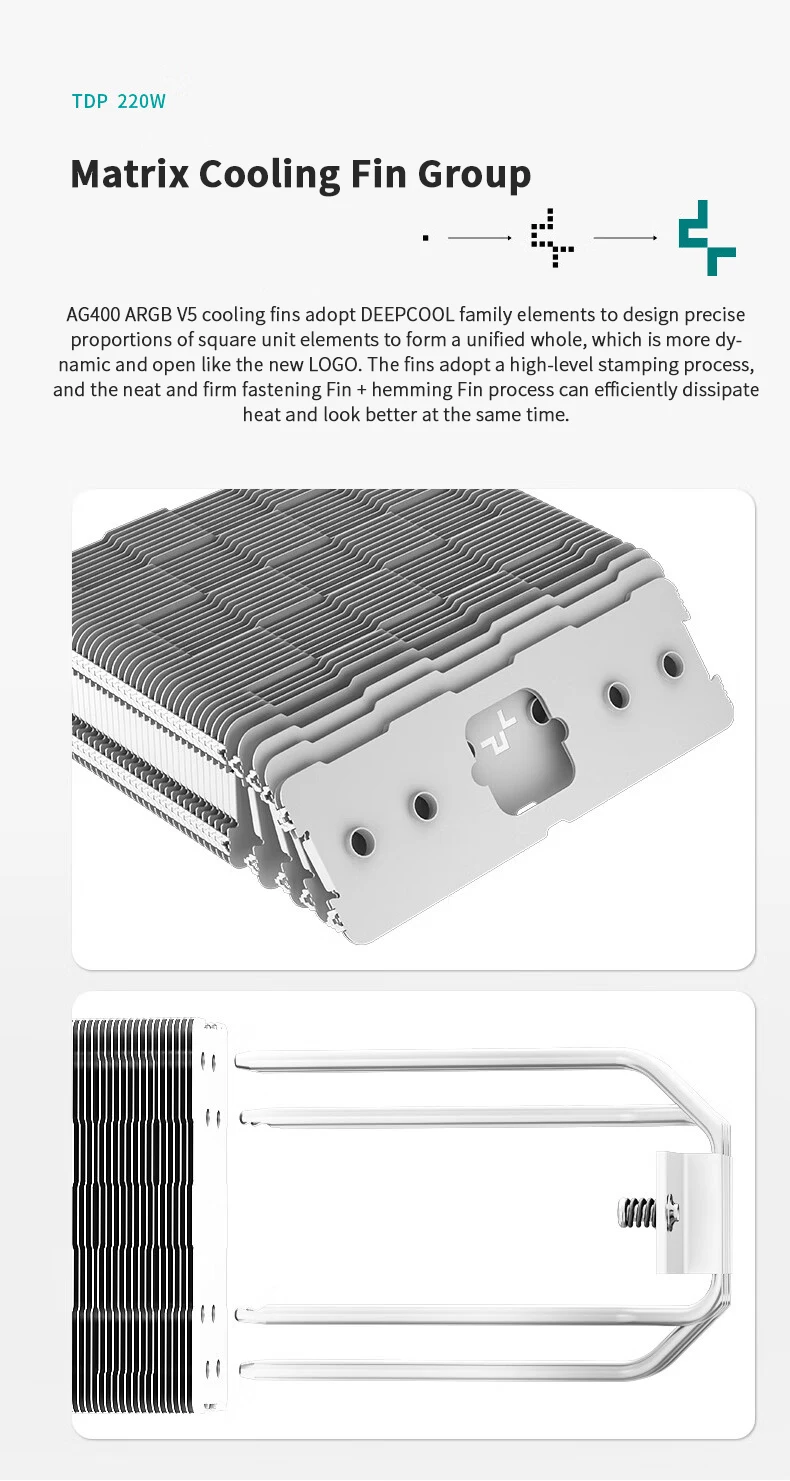 TDP 220W

Matrix Cooling Fin Group

AG400 ARGB V5 cooling fins adopt DEEPCOOL family elements to design precise proportions of square unit elements to form a unified whole, which is more dynamic and open like the new LOGO. The fins adopt a high-level stamping process, and the neat and firm fastening Fin + hemming Fin process can efficiently dissipate heat and look better at the same time.