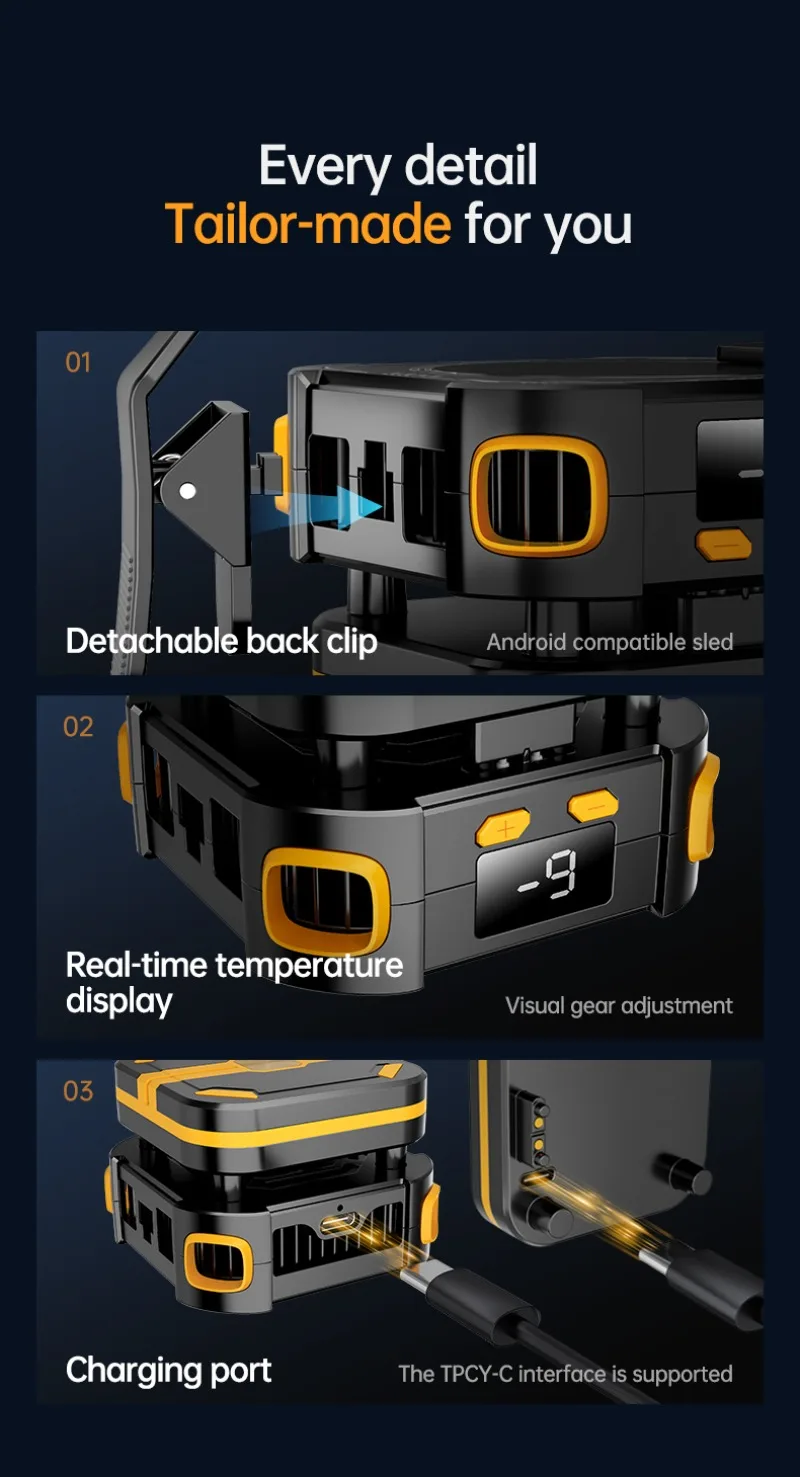 Every detail
Tailor-made for you

01
Detachable back clip
Android compatible sled

02
+ −
-9
Real-time temperature display
Visual gear adjustment

03
Charging port
The TPCY-C interface is supported