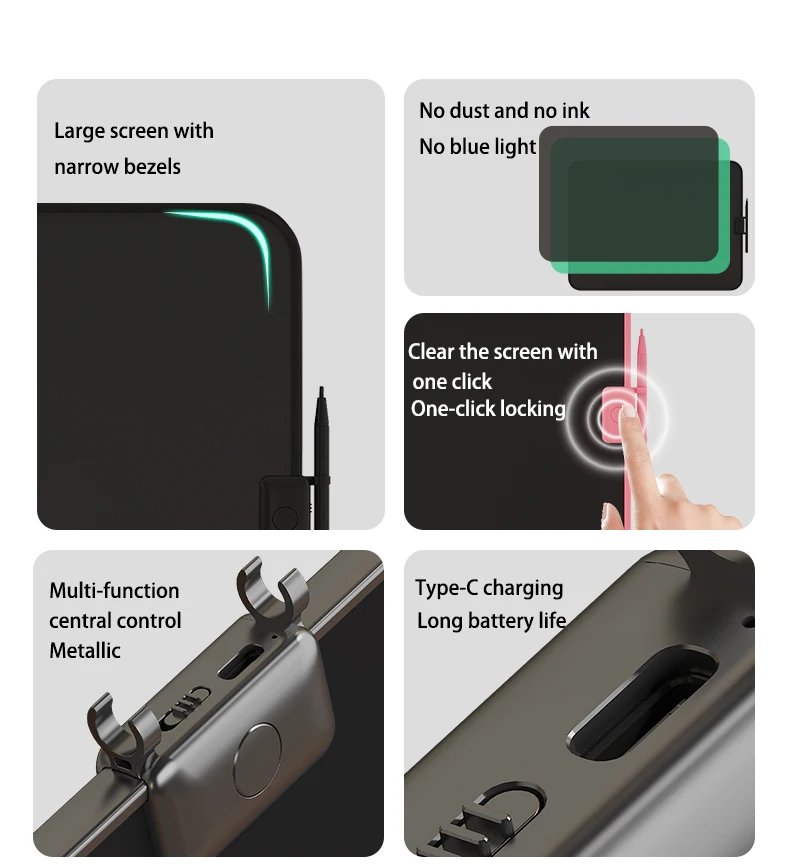 Large screen with narrow bezels

No dust and no ink
No blue light

Clear the screen with one click
One-click locking

Multi-function
central control
Metallic

Type-C charging
Long battery life