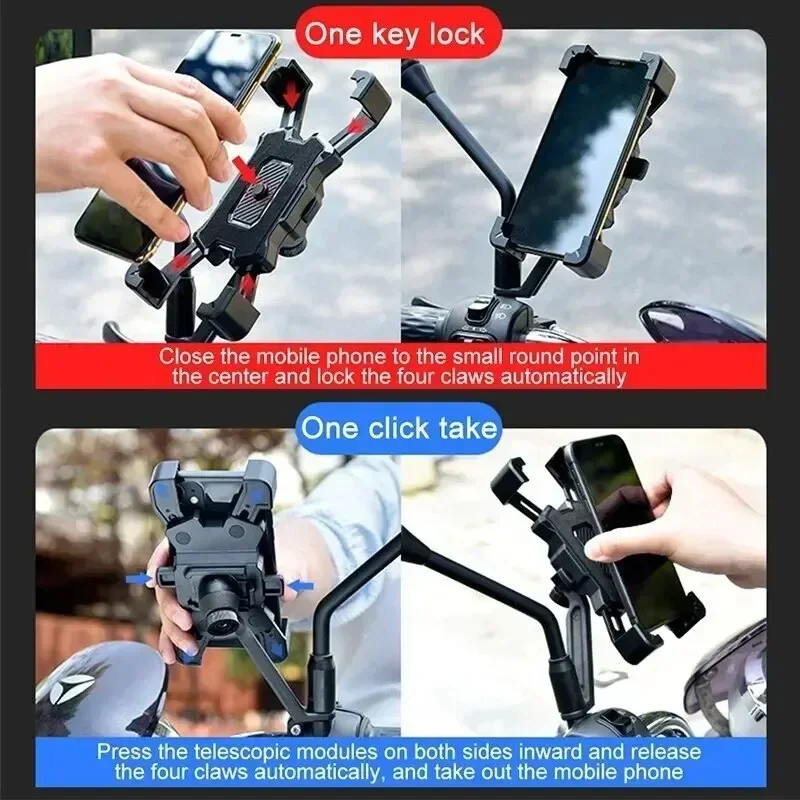 One key lock

Close the mobile phone to the small round point in the center and lock the four claws automatically

One click take

Press the telescopic modules on both sides inward and release the four claws automatically, and take out the mobile phone