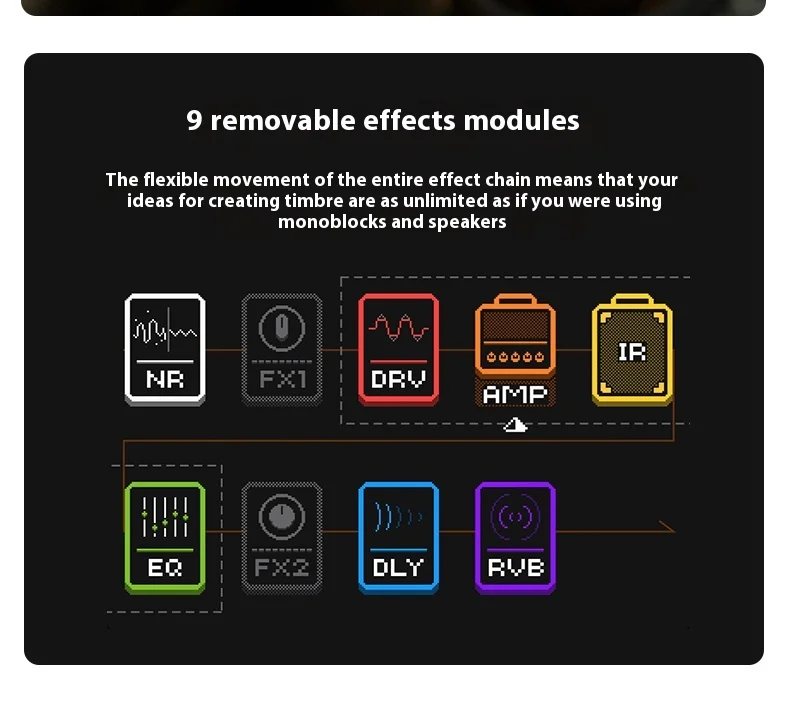 9 removable effects modules

The flexible movement of the entire effect chain means that your ideas for creating timbre are as unlimited as if you were using monoblocks and speakers

NR
FX1
DRV
AMP
IR

EQ
FX2
DLY
RVB